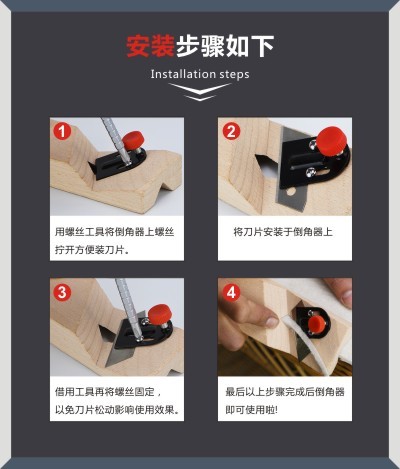 安装步骤如下

Installation steps

1

用螺丝工具将倒角器上螺丝拧开方便装刀片。

2

将刀片安装于倒角器上

3

借用工具再将螺丝固定，以免刀片松动影响使用效果。

4

最后以上步骤完成后倒角器即可使用啦!